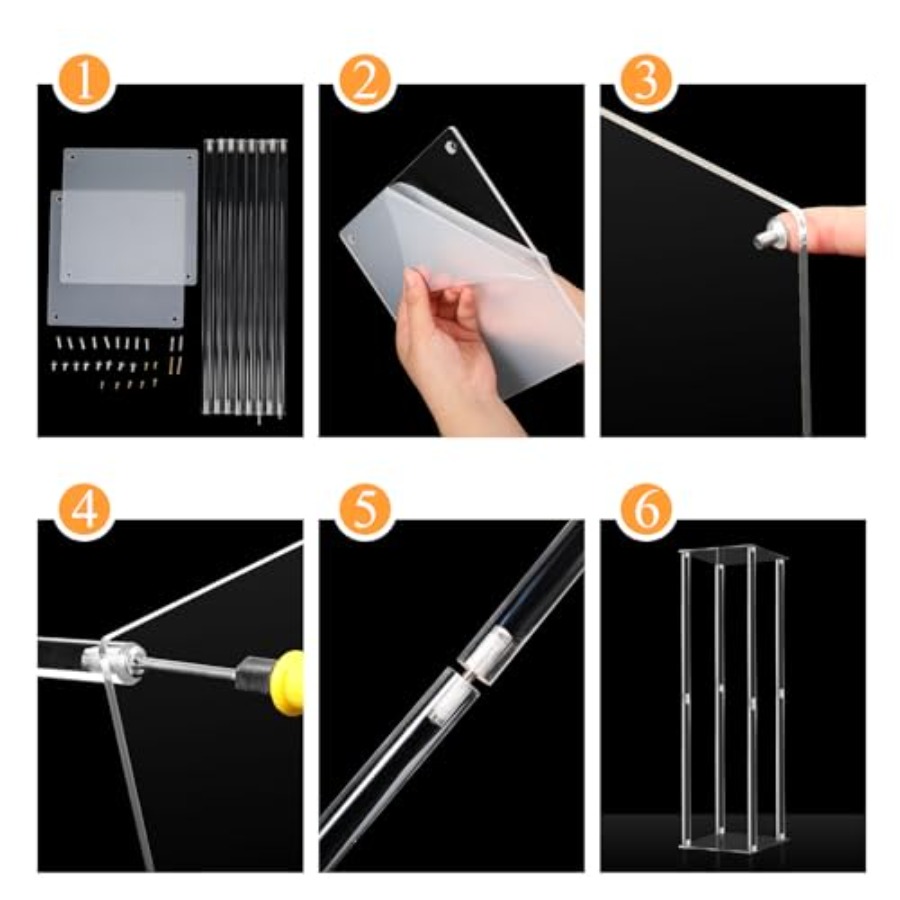 1

2

3

4

5

6